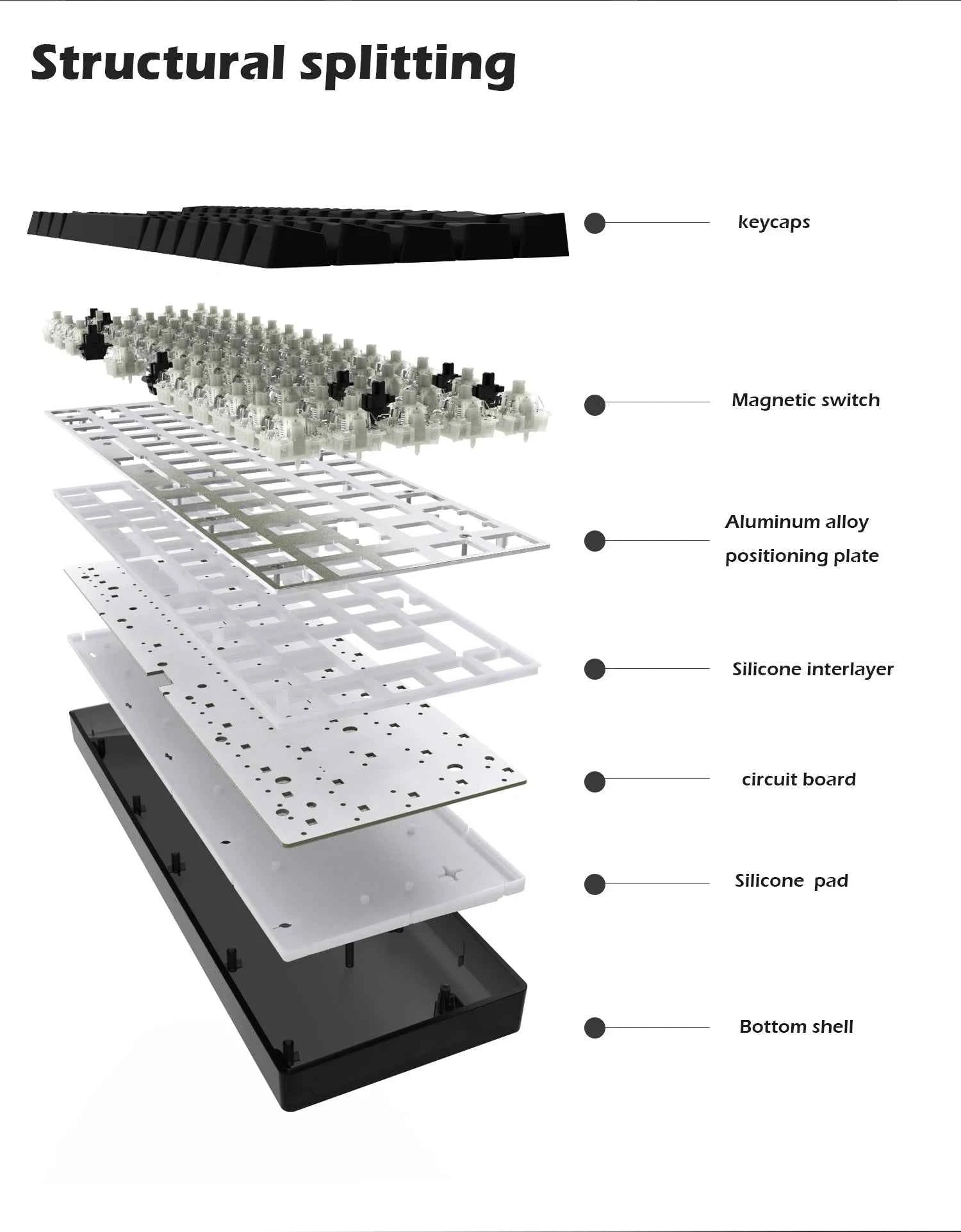 Structural splitting

keycaps

Magnetic switch

Aluminum alloy positioning plate

Silicone interlayer

circuit board

Silicone pad

Bottom shell