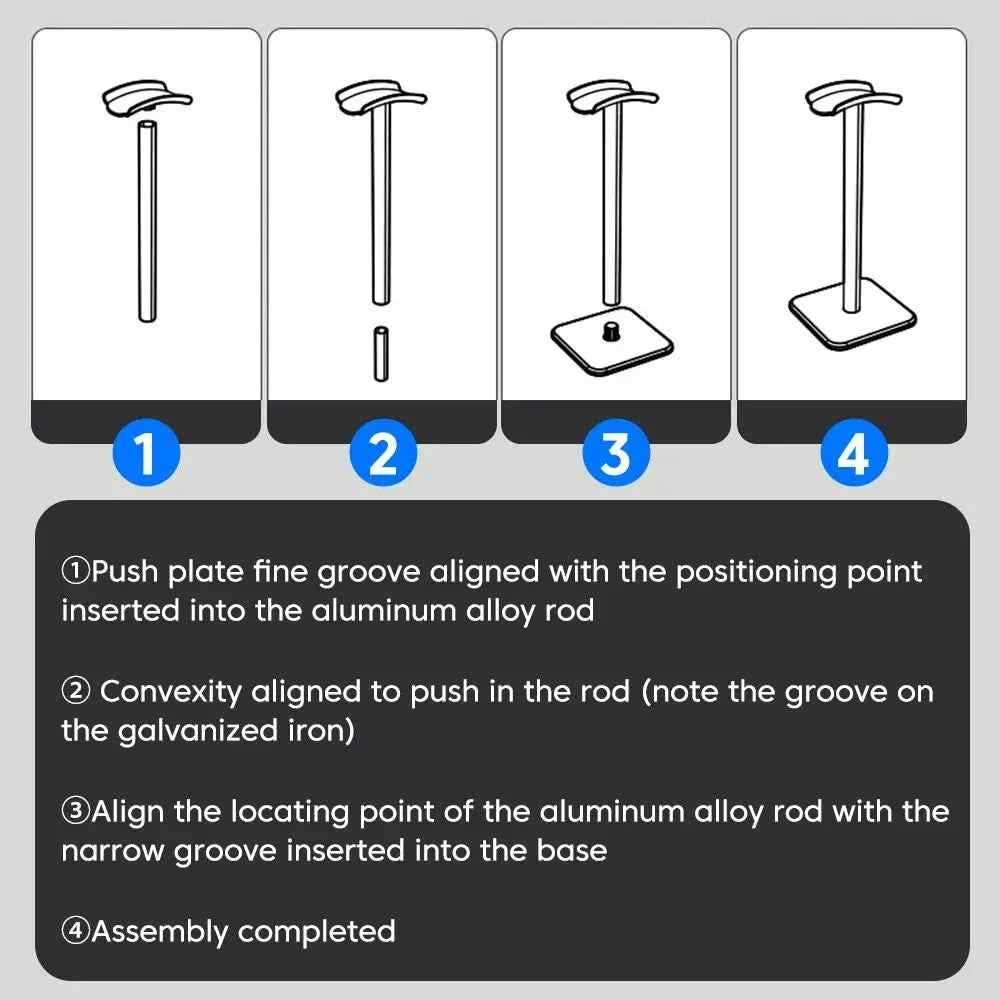 1

2

3

4

①Push plate fine groove aligned with the positioning point inserted into the aluminum alloy rod

② Convexity aligned to push in the rod (note the groove on the galvanized iron)

③Align the locating point of the aluminum alloy rod with the narrow groove inserted into the base

④Assembly completed