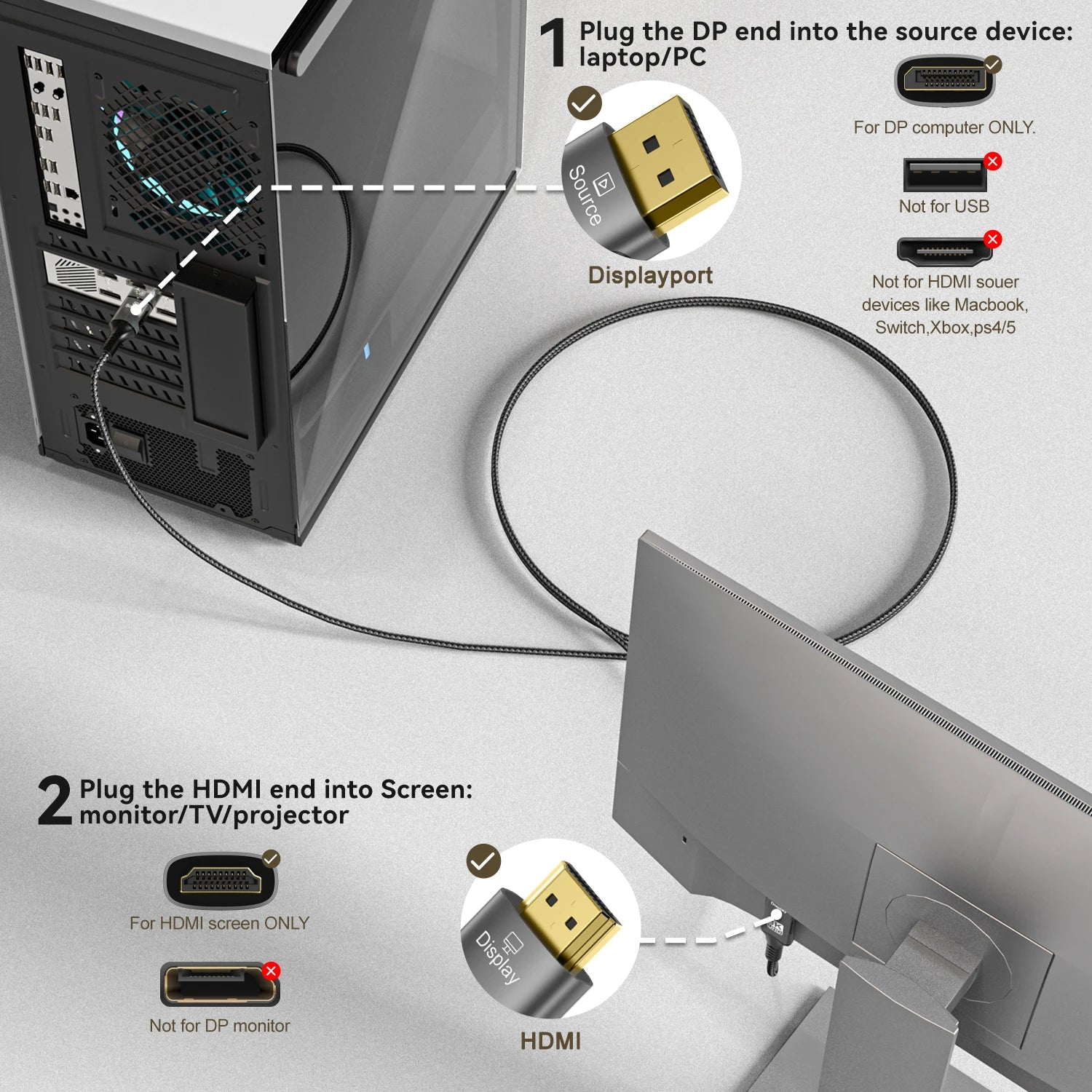 1 Plug the DP end into the source device: laptop/PC

Source

Displayport

For DP computer ONLY.

Not for USB

Not for HDMI souer devices like Macbook, Switch,Xbox,ps4/5

2 Plug the HDMI end into Screen: monitor/TV/projector

For HDMI screen ONLY

Not for DP monitor

Display

HDMI