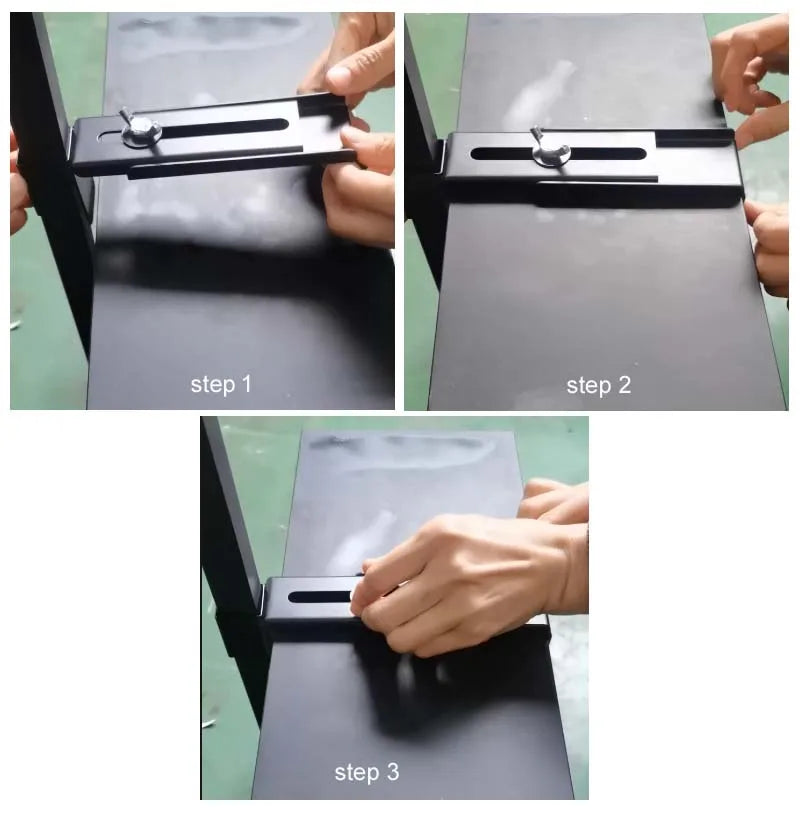 step 1

step 2

step 3